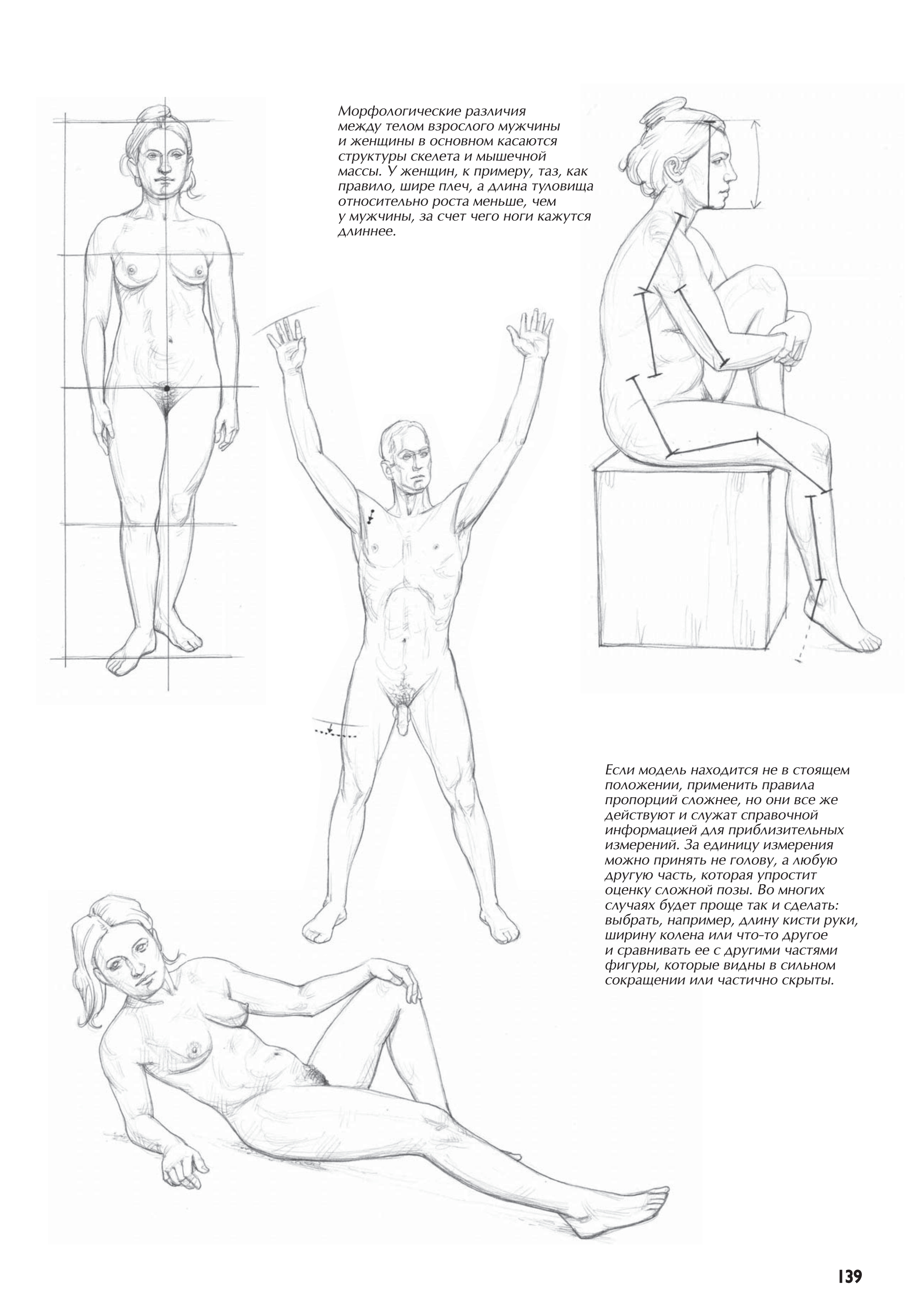 Морфологические различия между телом взрослого мужчины и женщины в основном касаются структуры скелета и мышечной массы. У женщин, к примеру, таз, как правило, шире плеч, а длина туловища относительно роста меньше, чем у мужчины, за счет чего ноги кажутся длиннее.

Если модель находится не в стоящем положении, применить правила пропорций сложнее, но они все же действуют и служат справочной информацией для приблизительных измерений. За единицу измерения можно принять не голову, а любую другую часть, которая упростит оценку сложной позы. Во многих случаях будет проще так и сделать: выбрать, например, длину кисти руки, ширину колена или что-то другое и сравнивать ее с другими частями фигуры, которые видны в сильном сокращении или частично скрыты.

139